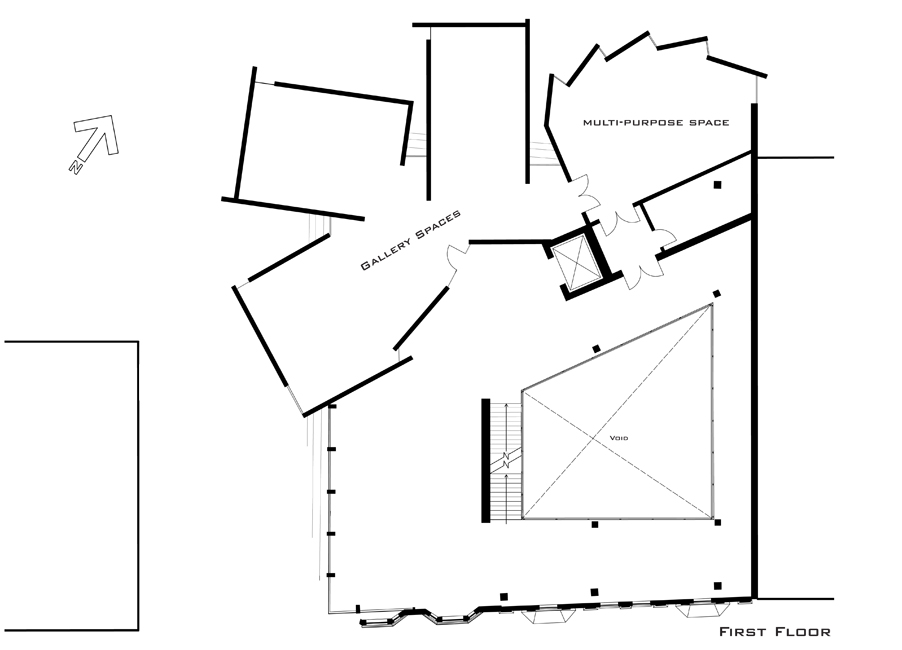 N

MULTI-PURPOSE SPACE

GALLERY SPACES

VOID

FIRST FLOOR